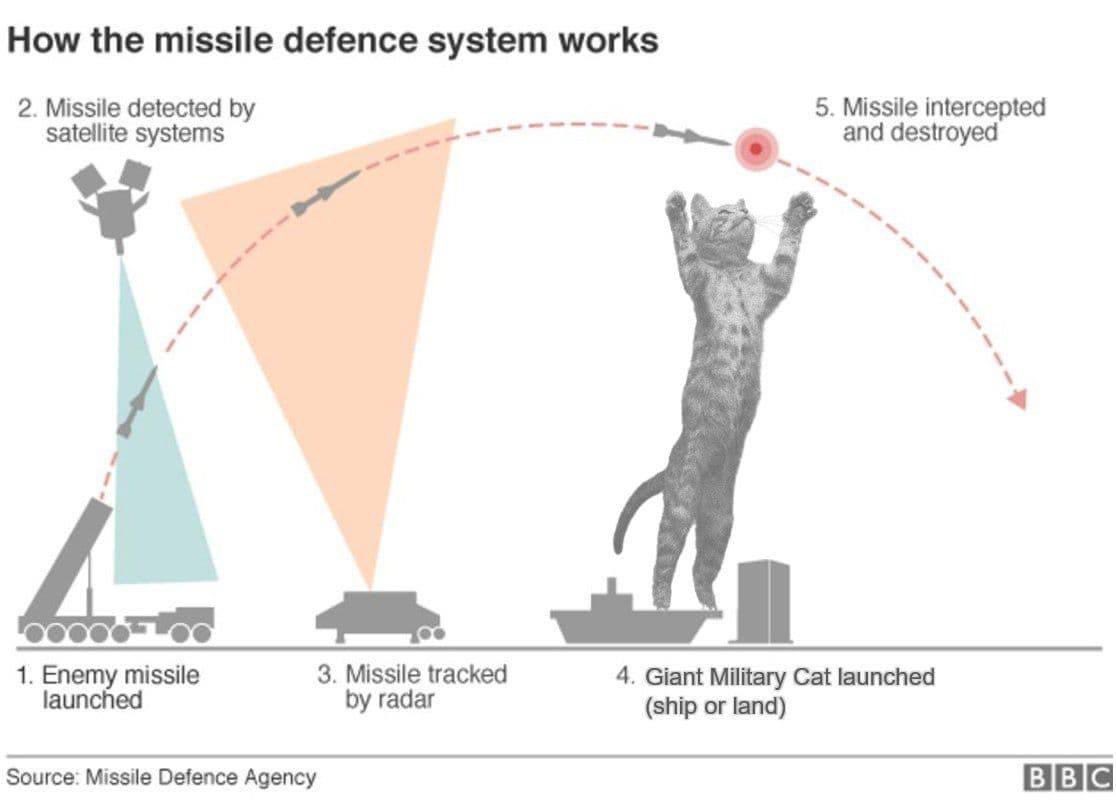 How the missile defence system works

2. Missile detected by satellite systems

5. Missile intercepted and destroyed

1. Enemy missile launched

3. Missile tracked by radar

4. Giant Military Cat launched (ship or land)

Source: Missile Defence Agency

BBC